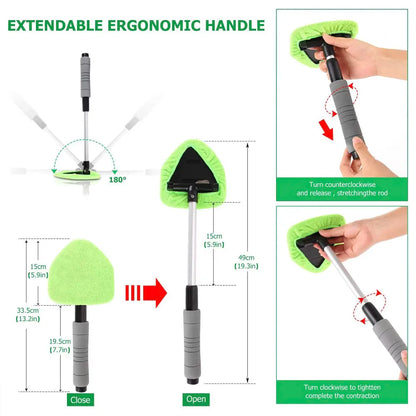 EXTENDABLE ERGONOMIC HANDLE

180°

15cm
(5.9in)

33.5cm
(13.2in)

19.5cm
(7.7in)

Close

15cm
(5.9in)

49cm
(19.3in)

Open

Turn counterclockwise and release ; stretchingthe rod

Turn clockwise to tightten complete the contraction